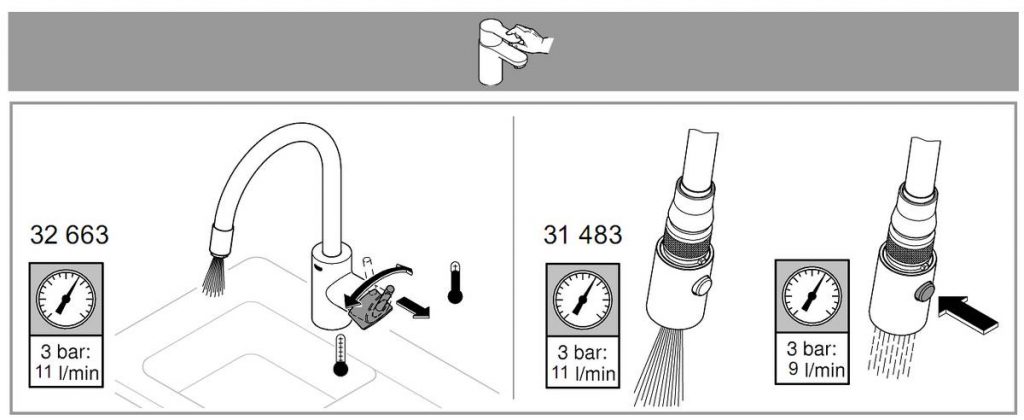 32 663

3 bar:
11 l/min

31 483

3 bar:
11 l/min

3 bar:
9 l/min