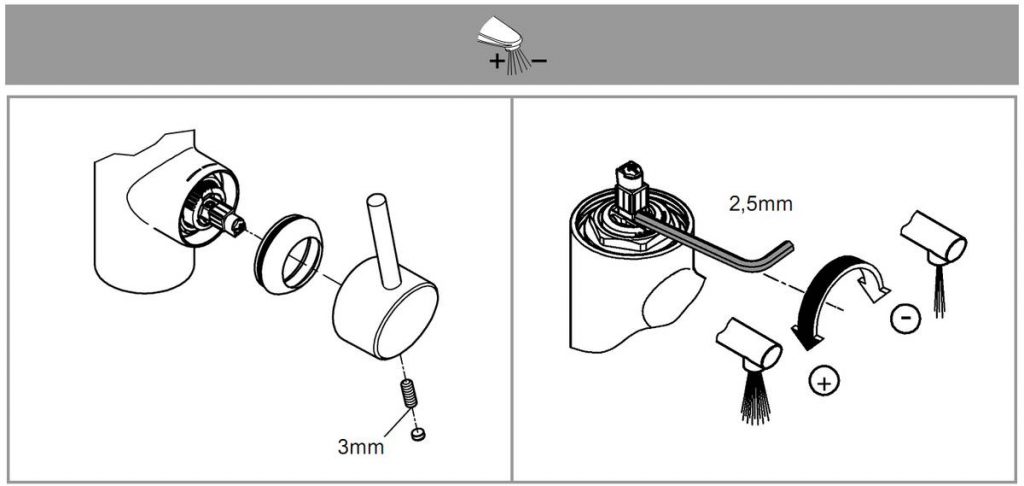 + −

3mm

2,5mm

−

+