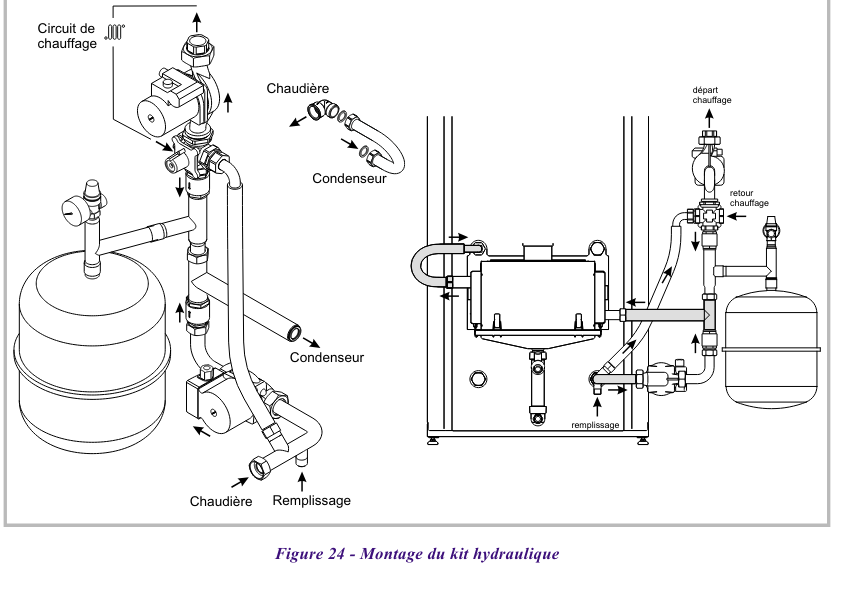 Circuit de chauffage

Chaudière

Condenseur

Condenseur

Chaudière

Remplissage

départ chauffage

retour chauffage

remplissage

Figure 24 - Montage du kit hydraulique