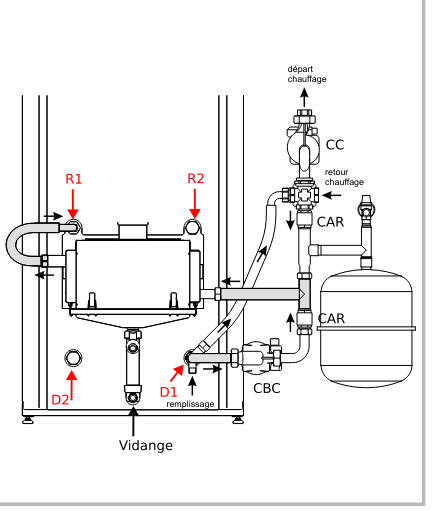 départ chauffage

CC

retour chauffage

R1

R2

CAR

CAR

D1

D2

remplissage

CBC

Vidange