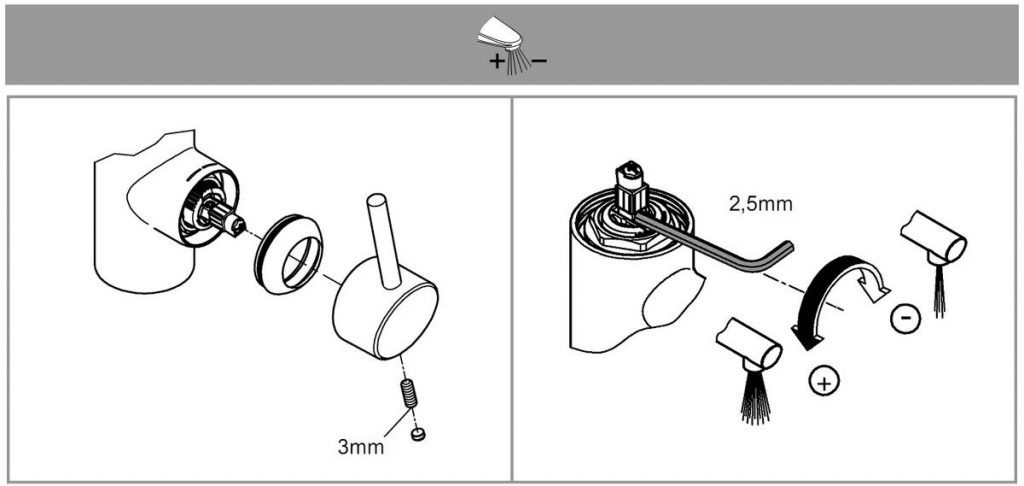 + −

3mm

2,5mm

−

+