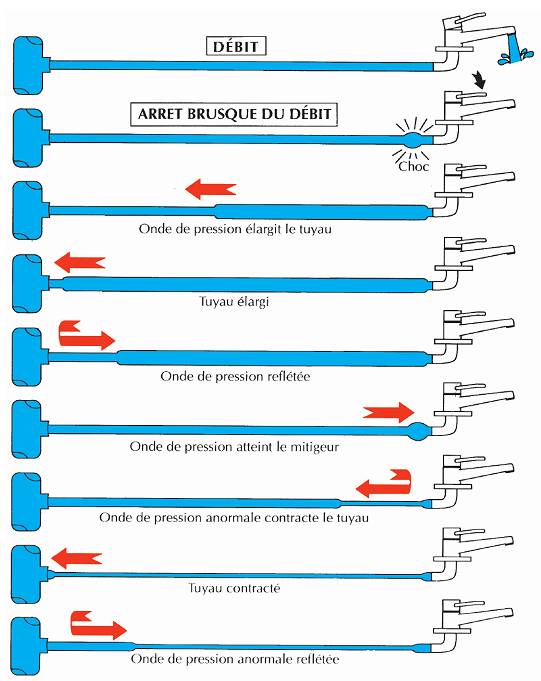 DÉBIT

ARRET BRUSQUE DU DÉBIT

Choc

Onde de pression élargit le tuyau

Tuyau élargi

Onde de pression reflétée

Onde de pression atteint le mitigeur

Onde de pression anormale contracte le tuyau

Tuyau contracté

Onde de pression anormale reflétée