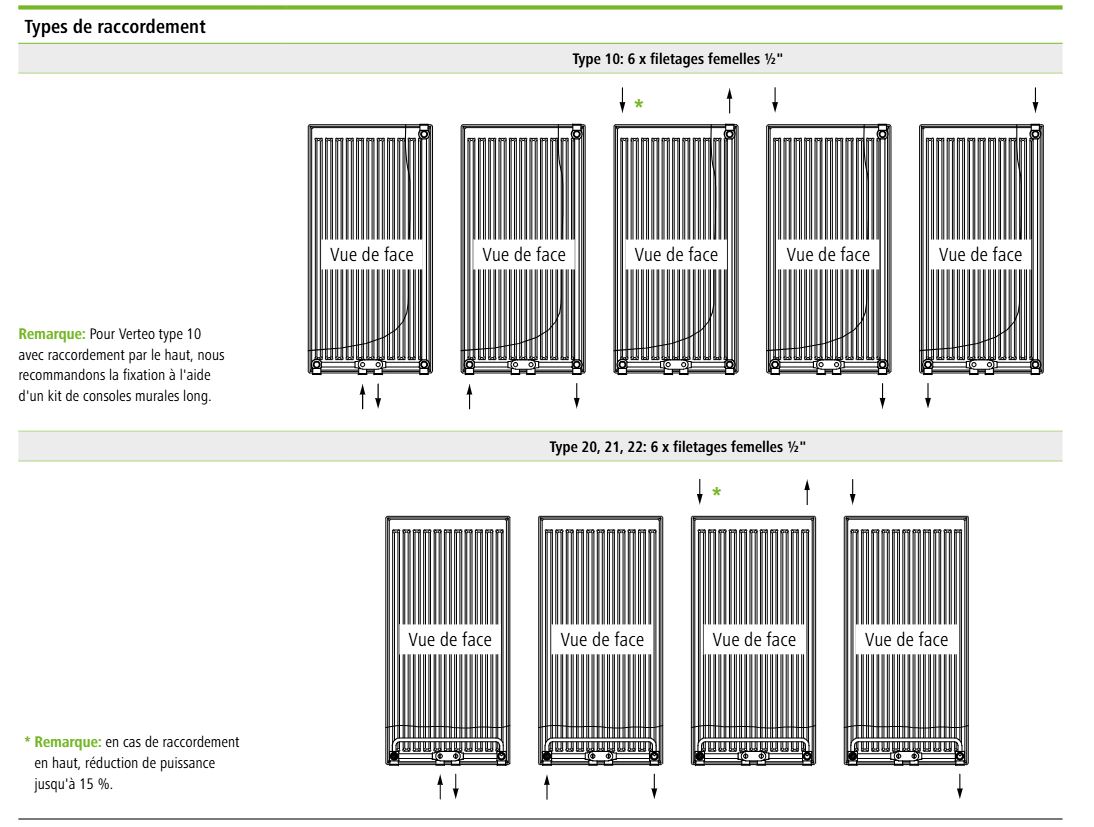 Types de raccordement

Type 10: 6 x filetages femelles ½"

*

Vue de face

Vue de face

Vue de face

Vue de face

Vue de face

Remarque: Pour Verteo type 10 avec raccordement par le haut, nous recommandons la fixation à l'aide d'un kit de consoles murales long.

Type 20, 21, 22: 6 x filetages femelles ½"

*

Vue de face

Vue de face

Vue de face

Vue de face

* Remarque: en cas de raccordement en haut, réduction de puissance jusqu'à 15 %.