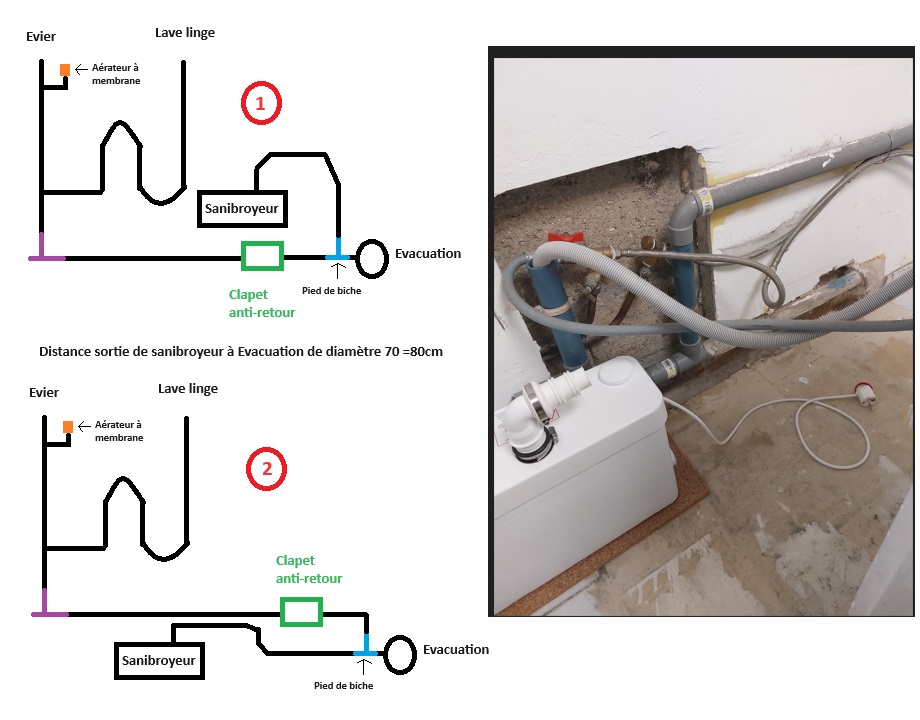 Evier

Lave linge

Aérateur à membrane

1

Sanibroyeur

Evacuation

Clapet anti-retour

Pied de biche

Distance sortie de sanibroyeur à Evacuation de diamètre 70 =80cm

Evier

Lave linge

Aérateur à membrane

2

Clapet anti-retour

Sanibroyeur

Evacuation

Pied de biche