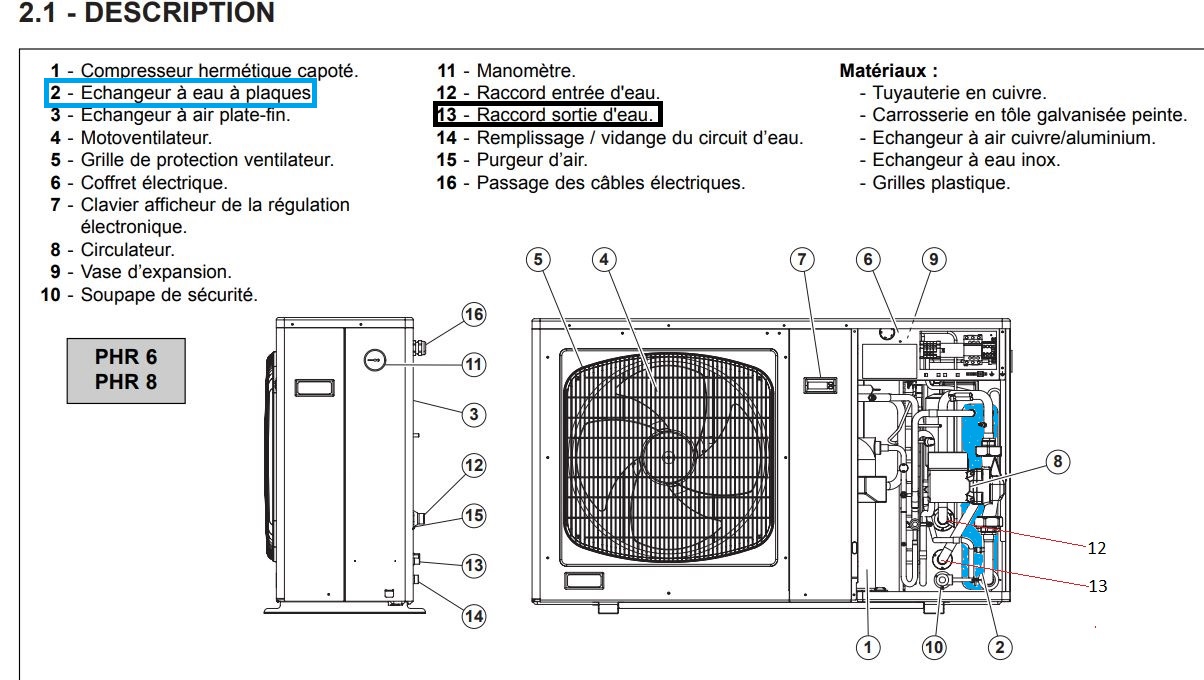 2.1 - DESCRIPTION

1 - Compresseur hermétique capoté.
2 - Echangeur à eau à plaques
3 - Echangeur à air plate-fin.
4 - Motoventilateur.
5 - Grille de protection ventilateur.
6 - Coffret électrique.
7 - Clavier afficheur de la régulation électronique.
8 - Circulateur.
9 - Vase d'expansion.
10 - Soupape de sécurité.

11 - Manomètre.
12 - Raccord entrée d'eau.
13 - Raccord sortie d'eau.
14 - Remplissage / vidange du circuit d'eau.
15 - Purgeur d'air.
16 - Passage des câbles électriques.

Matériaux :
- Tuyauterie en cuivre.
- Carrosserie en tôle galvanisée peinte.
- Echangeur à air cuivre/aluminium.
- Echangeur à eau inox.
- Grilles plastique.

PHR 6
PHR 8

16
11
3
12
15
13
14
5
4
7
6
9
8
12
13
1
10
2