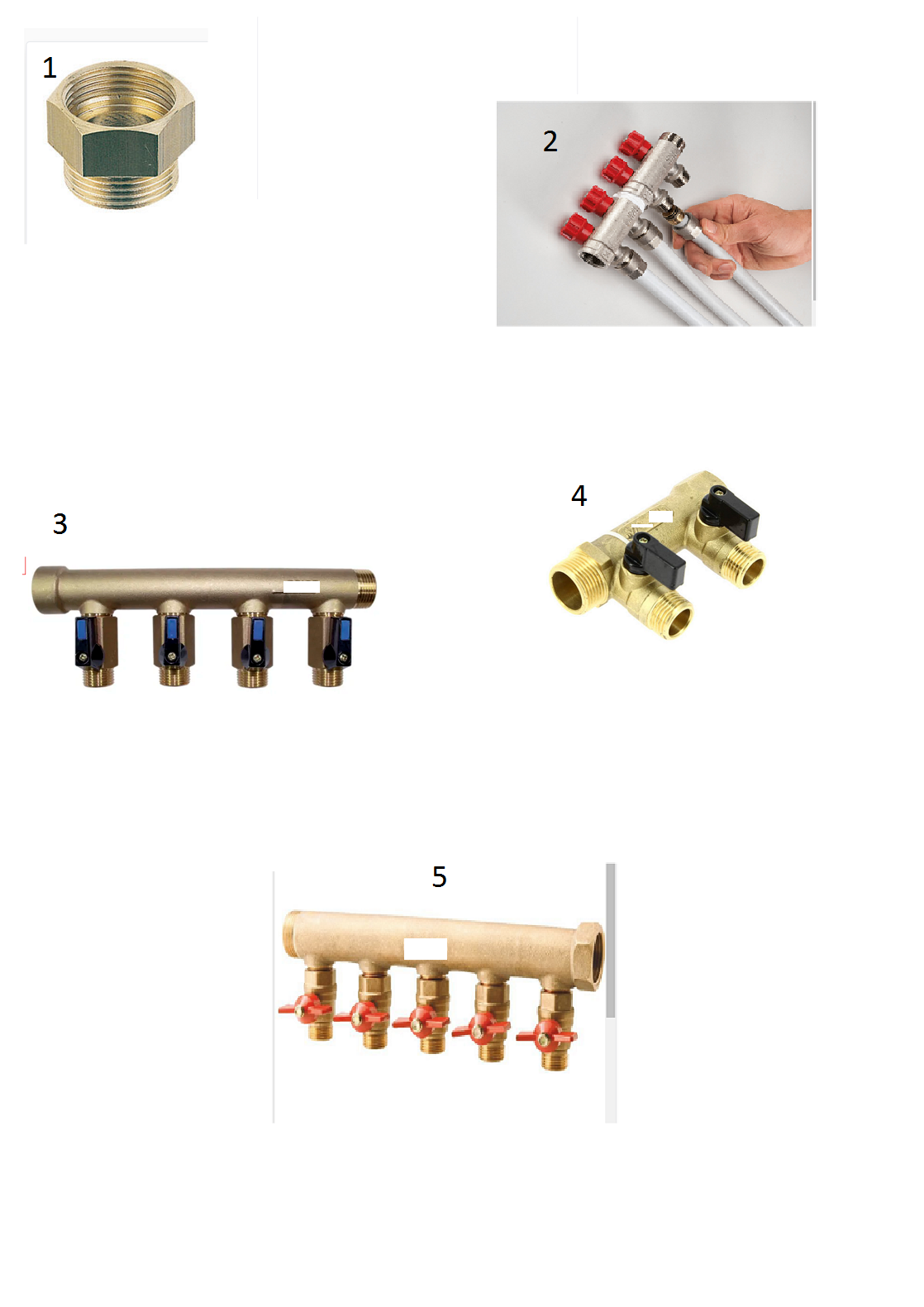 1

2

3

4

5