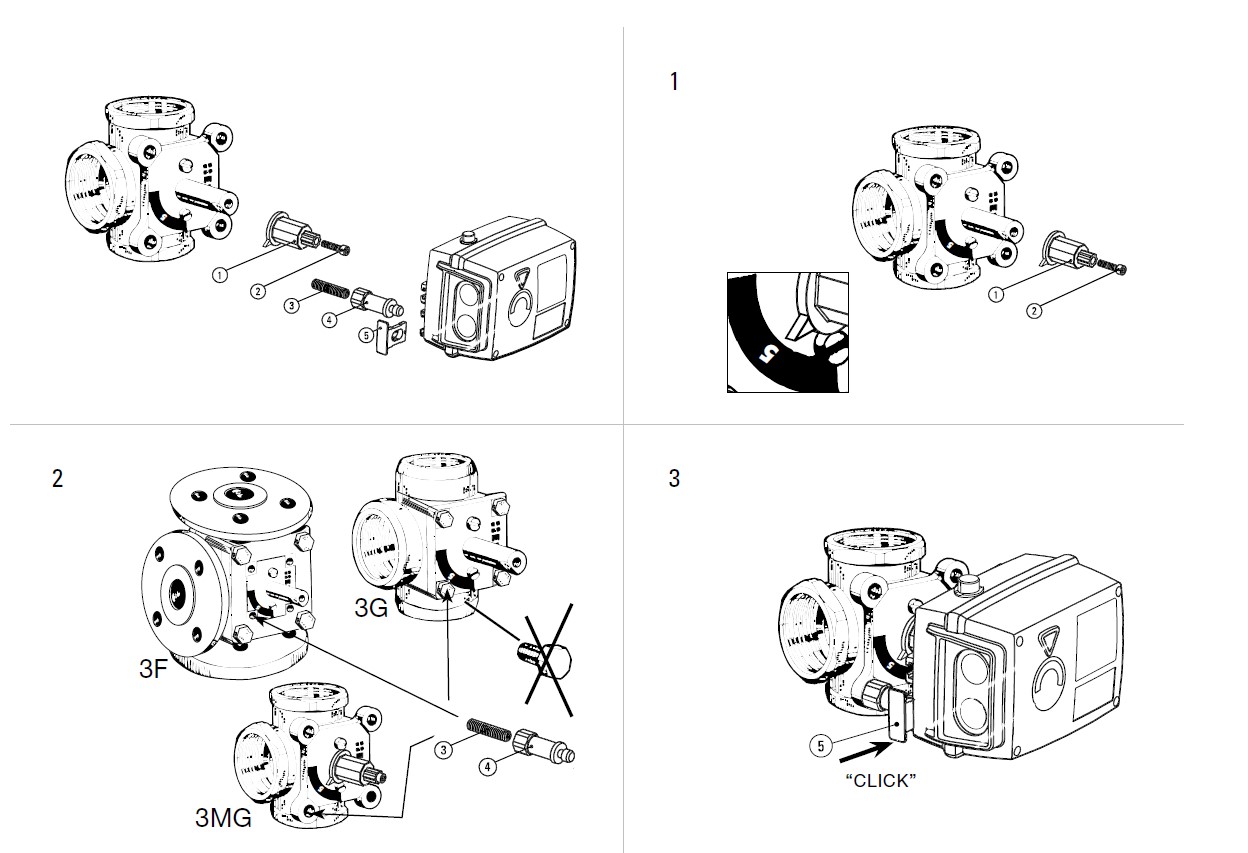 1
2
3
4
5

1
5
1
2

2
3F
3G
3MG
3
4

3
5
"CLICK"