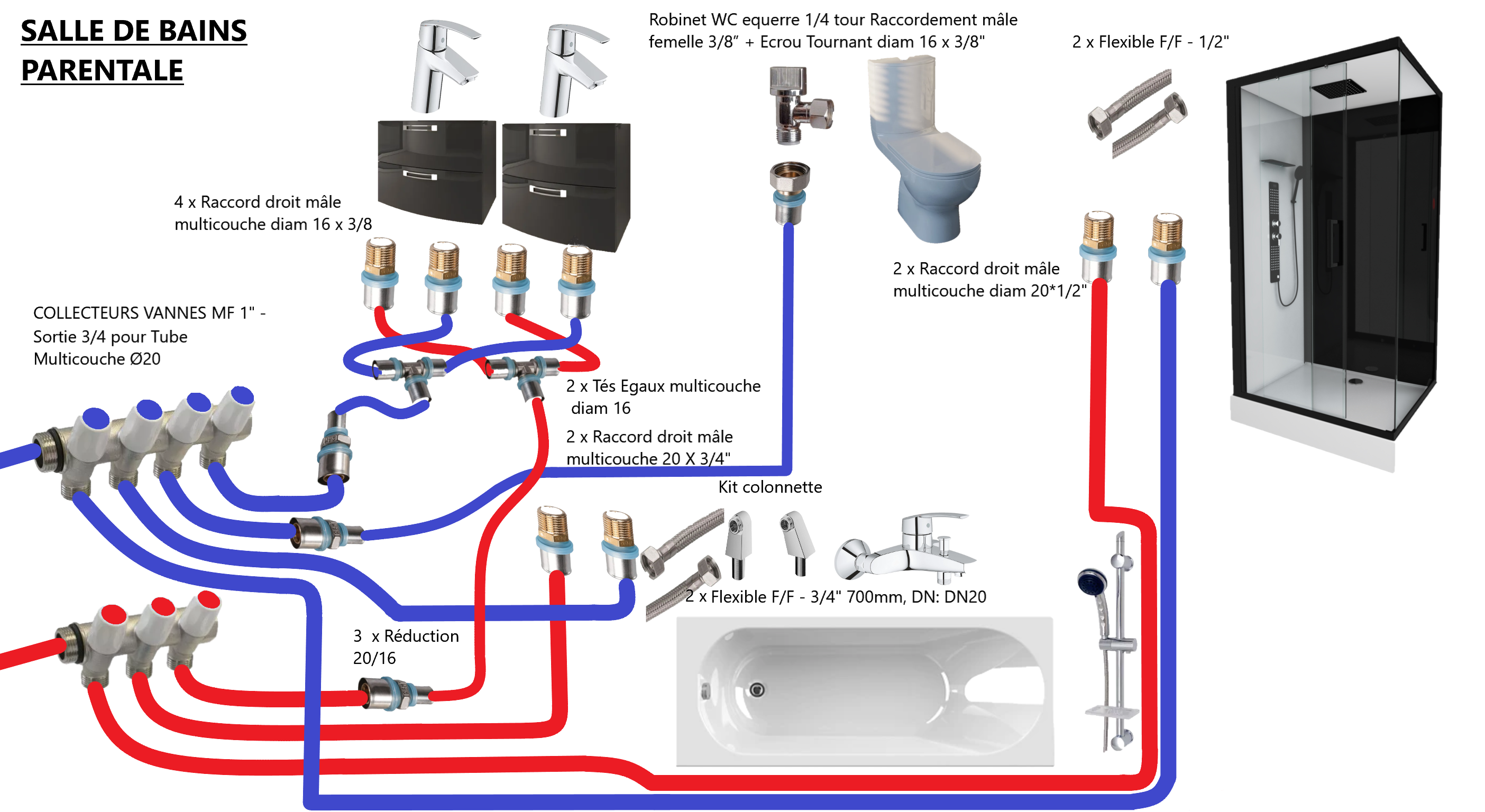 SALLE DE BAINS PARENTALE

Robinet WC equerre 1/4 tour Raccordement mâle femelle 3/8" + Ecrou Tournant diam 16 x 3/8"

2 x Flexible F/F - 1/2"

4 x Raccord droit mâle multicouche diam 16 x 3/8

2 x Raccord droit mâle multicouche diam 20*1/2"

COLLECTEURS VANNES MF 1" - Sortie 3/4 pour Tube Multicouche Ø20

2 x Tés Egaux multicouche diam 16

2 x Raccord droit mâle multicouche 20 X 3/4"

Kit colonnette

2 x Flexible F/F - 3/4" 700mm, DN: DN20

3 x Réduction 20/16