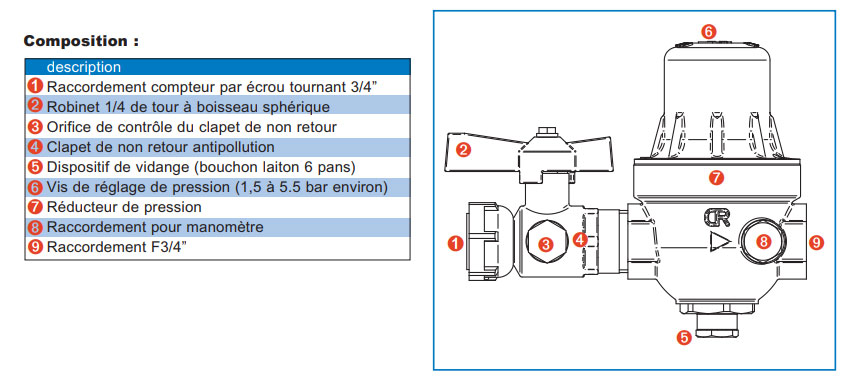 Composition :

| description |
|---|
| 1 Raccordement compteur par écrou tournant 3/4” |
| 2 Robinet 1/4 de tour à boisseau sphérique |
| 3 Orifice de contrôle du clapet de non retour |
| 4 Clapet de non retour antipollution |
| 5 Dispositif de vidange (bouchon laiton 6 pans) |
| 6 Vis de réglage de pression (1,5 à 5.5 bar environ) |
| 7 Réducteur de pression |
| 8 Raccordement pour manomètre |
| 9 Raccordement F3/4” |

6
2
7
CR
1
3
4
8
9
5