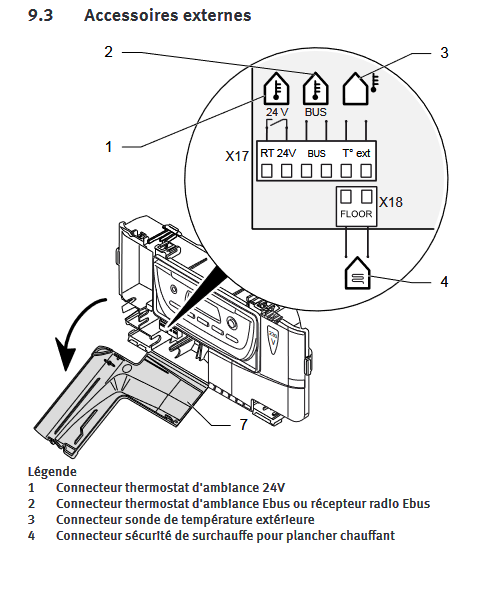 9.3 Accessoires externes

2

3

24 V

BUS

1

X17

RT 24V

BUS

T° ext

X18

FLOOR

4

230 V

7

Légende

1 Connecteur thermostat d'ambiance 24V

2 Connecteur thermostat d'ambiance Ebus ou récepteur radio Ebus

3 Connecteur sonde de température extérieure

4 Connecteur sécurité de surchauffe pour plancher chauffant