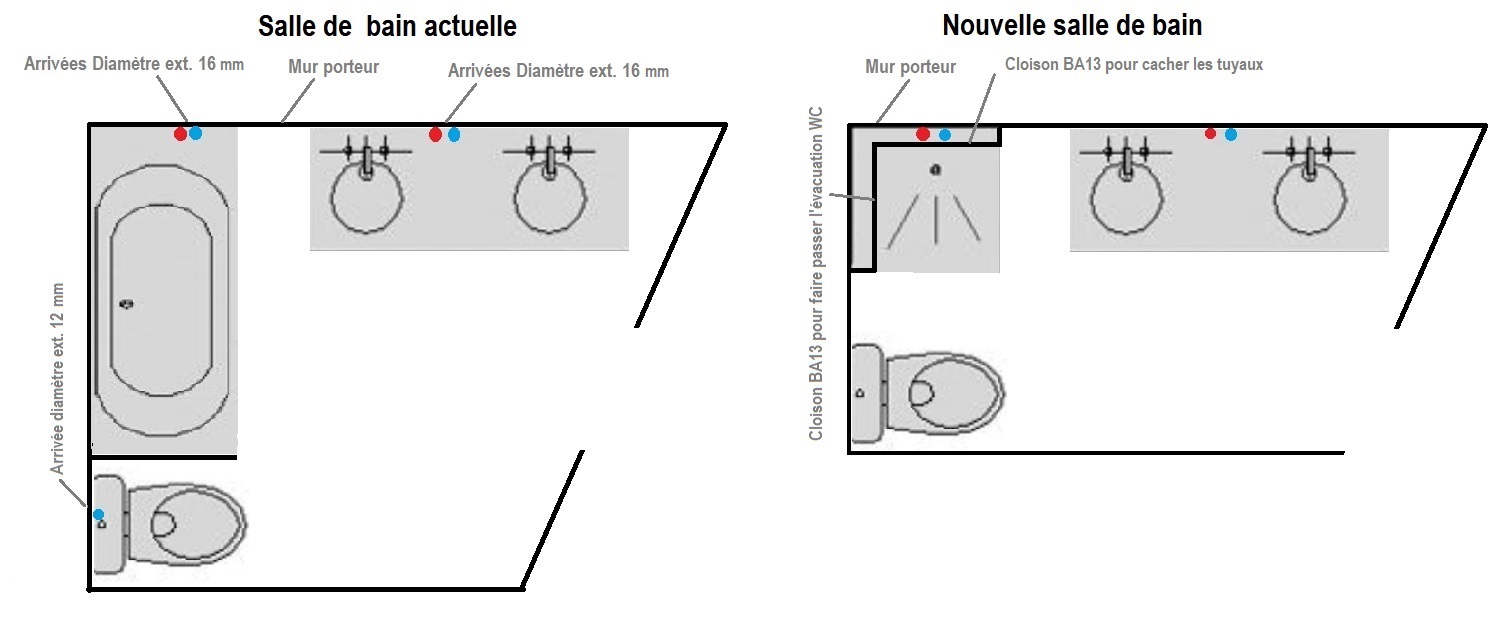 Salle de bain actuelle

Arrivées Diamètre ext. 16 mm

Mur porteur

Arrivées Diamètre ext. 16 mm

Arrivée diamètre ext. 12 mm

Nouvelle salle de bain

Mur porteur

Cloison BA13 pour cacher les tuyaux

Cloison BA13 pour faire passer l'évacuation WC