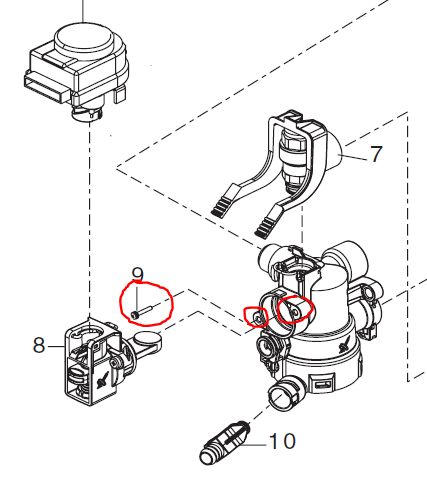 7

9

8

10