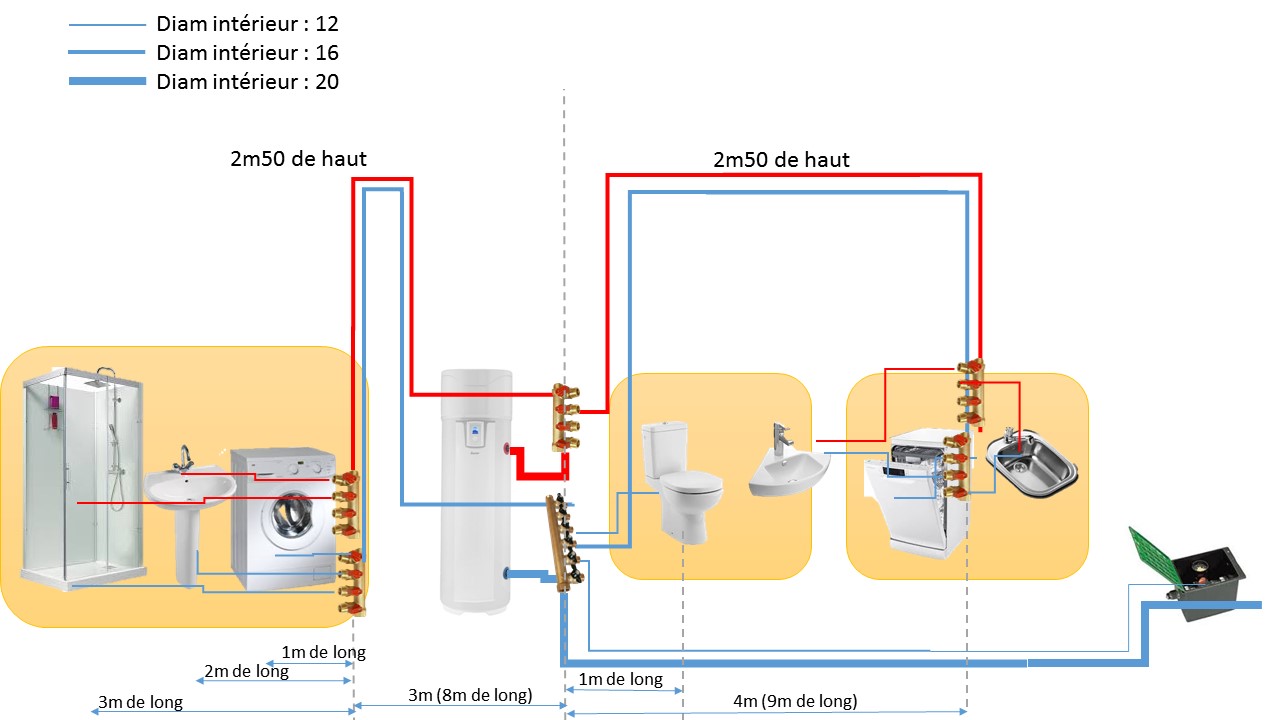 Diam intérieur : 12
Diam intérieur : 16
Diam intérieur : 20

2m50 de haut

2m50 de haut

1m de long
2m de long
3m de long
3m (8m de long)
1m de long
4m (9m de long)