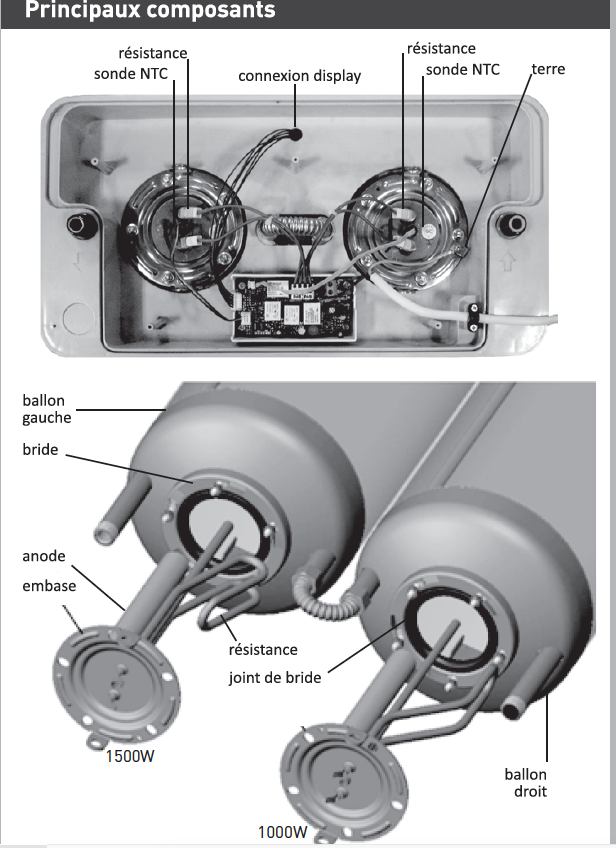 Principaux composants

résistance
sonde NTC
connexion display
résistance
sonde NTC
terre

ballon gauche
bride
anode
embase
résistance
joint de bride
1500W
1000W
ballon droit