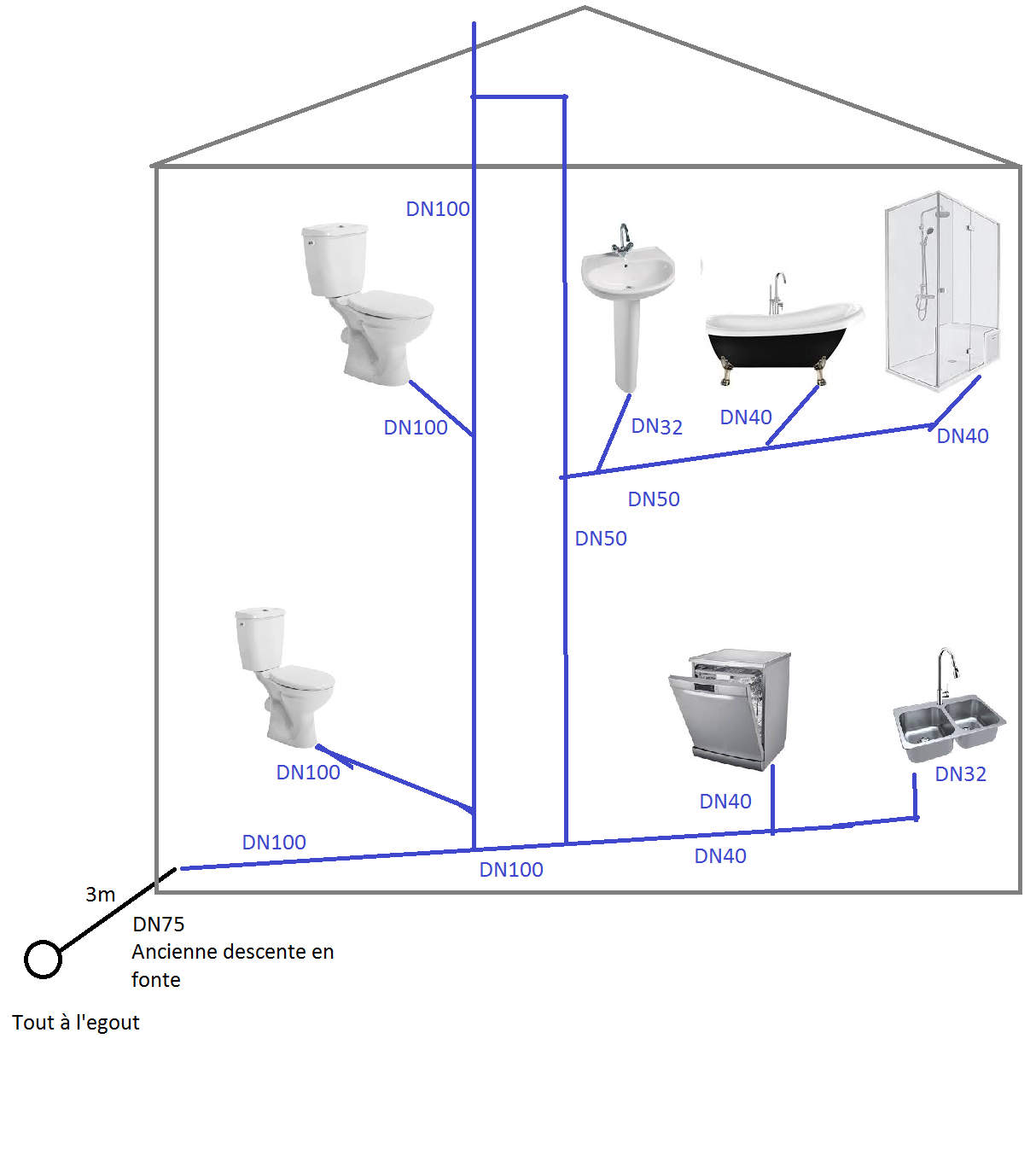 DN100

DN100

DN32

DN40

DN40

DN50

DN50

DN100

DN40

DN32

DN100

DN100

DN40

3m

DN75
Ancienne descente en fonte

Tout à l'egout