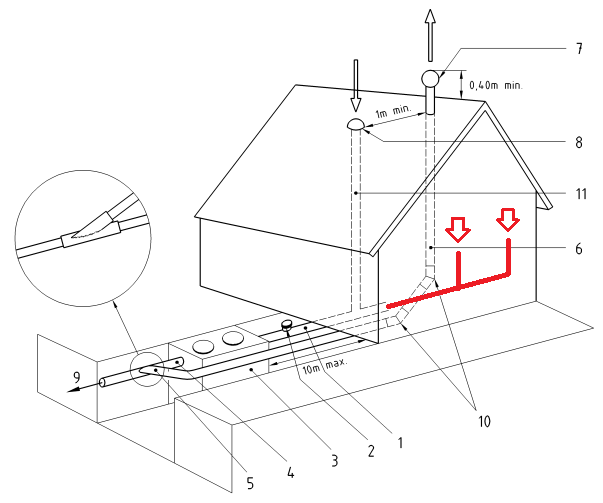 7
0,40m min.
1m min.
8
11
6
10m max.
9
10
1
2
3
4
5