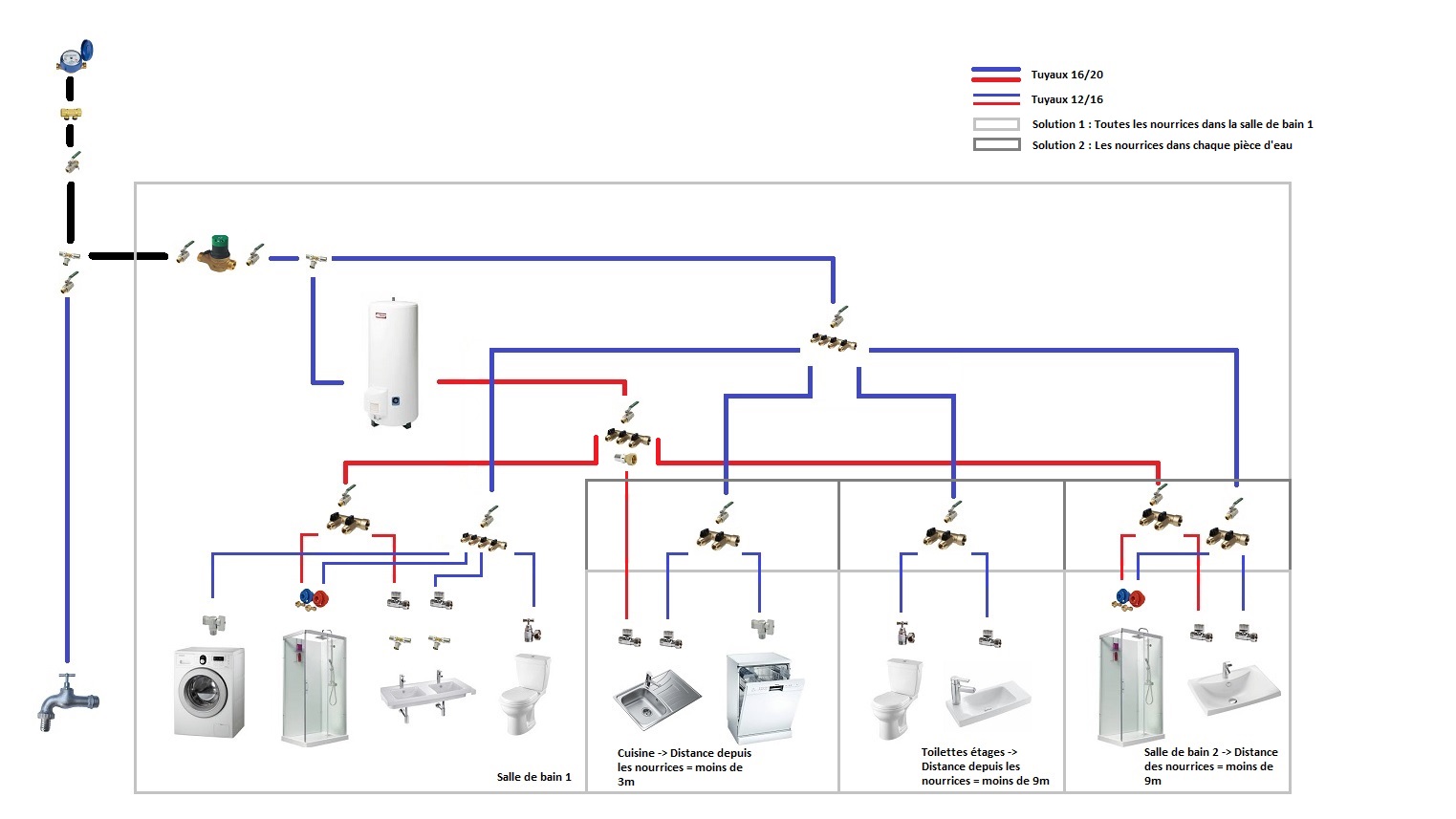 Tuyaux 16/20

Tuyaux 12/16

Solution 1 : Toutes les nourrices dans la salle de bain 1

Solution 2 : Les nourrices dans chaque pièce d'eau

Salle de bain 1

Cuisine -> Distance depuis les nourrices = moins de 3m

Toilettes étages -> Distance depuis les nourrices = moins de 9m

Salle de bain 2 -> Distance des nourrices = moins de 9m