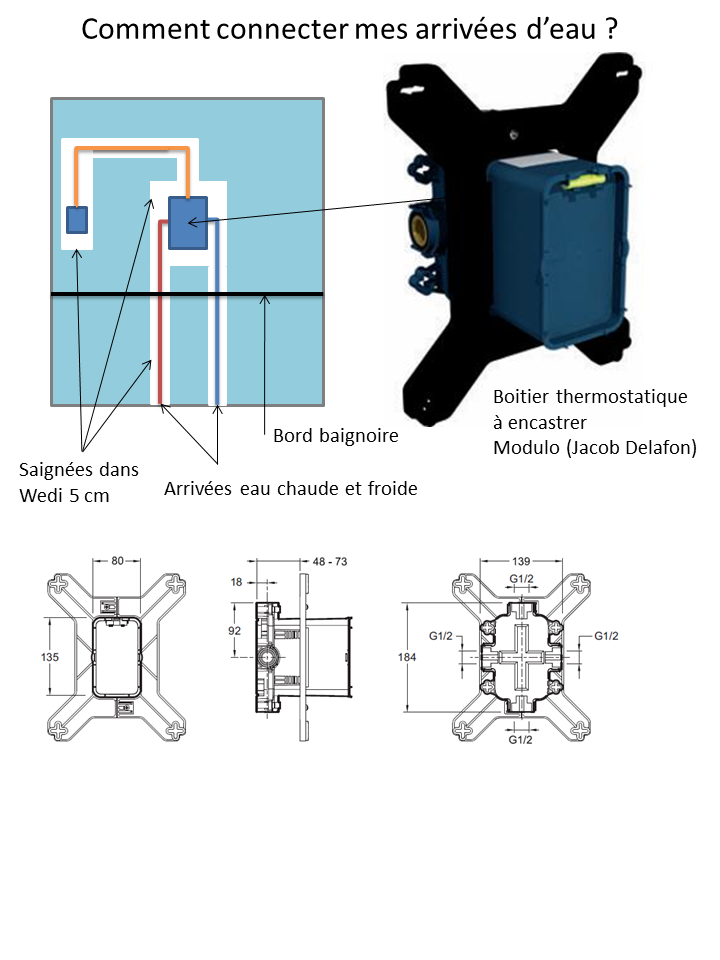 Comment connecter mes arrivées d'eau ?

Boitier thermostatique à encastrer Modulo (Jacob Delafon)

Bord baignoire

Saignées dans Wedi 5 cm

Arrivées eau chaude et froide

80

135

48 - 73

18

92

139

G1/2

G1/2

G1/2

184

G1/2