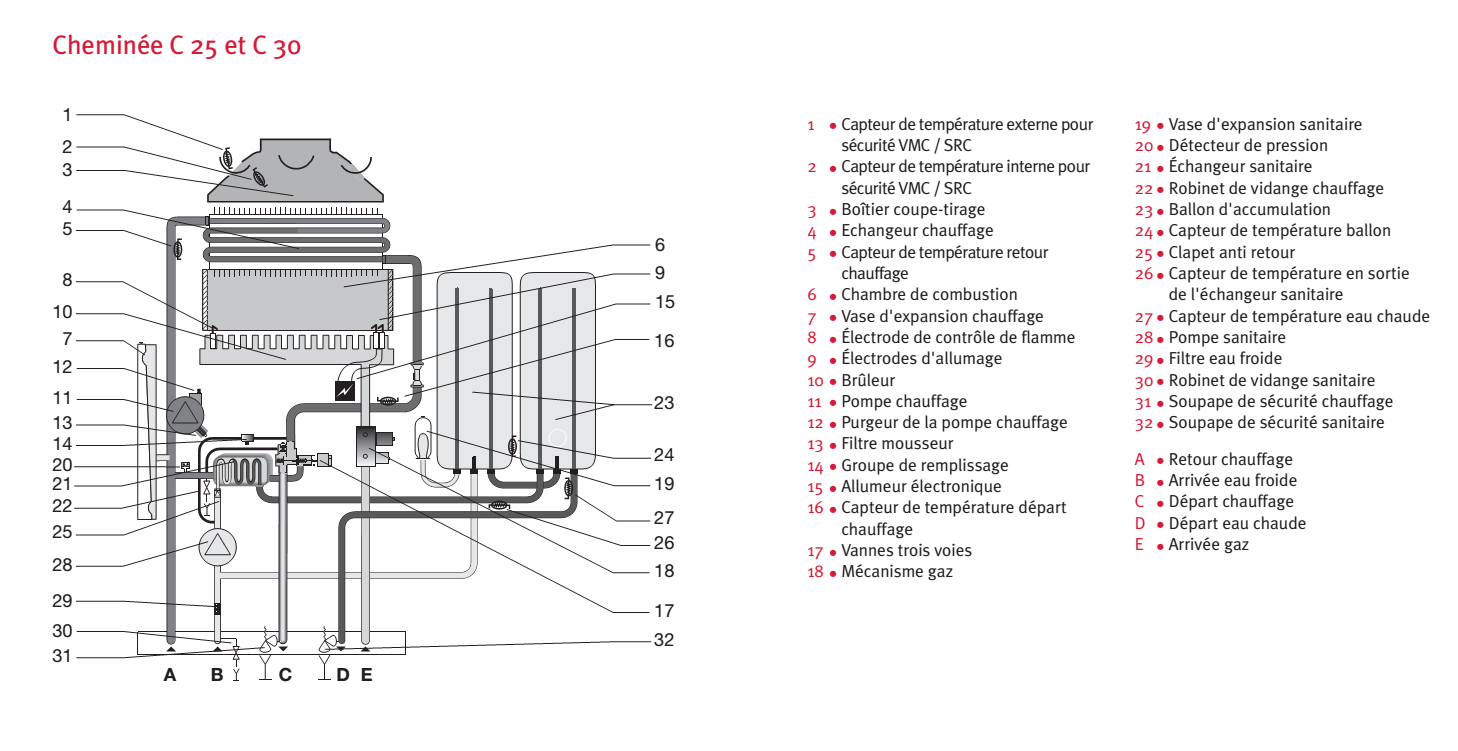 Cheminée C 25 et C 30

1
2
3
4
5
8
10
7
12
11
13
14
20
21
22
25
28
29
30
31
6
9
15
16
23
24
19
27
26
18
17
32
A B C D E

1 • Capteur de température externe pour sécurité VMC / SRC
2 • Capteur de température interne pour sécurité VMC / SRC
3 • Boîtier coupe-tirage
4 • Echangeur chauffage
5 • Capteur de température retour chauffage
6 • Chambre de combustion
7 • Vase d'expansion chauffage
8 • Électrode de contrôle de flamme
9 • Électrodes d'allumage
10 • Brûleur
11 • Pompe chauffage
12 • Purgeur de la pompe chauffage
13 • Filtre mousseur
14 • Groupe de remplissage
15 • Allumeur électronique
16 • Capteur de température départ chauffage
17 • Vannes trois voies
18 • Mécanisme gaz
19 • Vase d'expansion sanitaire
20 • Détecteur de pression
21 • Échangeur sanitaire
22 • Robinet de vidange chauffage
23 • Ballon d'accumulation
24 • Capteur de température ballon
25 • Clapet anti retour
26 • Capteur de température en sortie de l'échangeur sanitaire
27 • Capteur de température eau chaude
28 • Pompe sanitaire
29 • Filtre eau froide
30 • Robinet de vidange sanitaire
31 • Soupape de sécurité chauffage
32 • Soupape de sécurité sanitaire

A • Retour chauffage
B • Arrivée eau froide
C • Départ chauffage
D • Départ eau chaude
E • Arrivée gaz