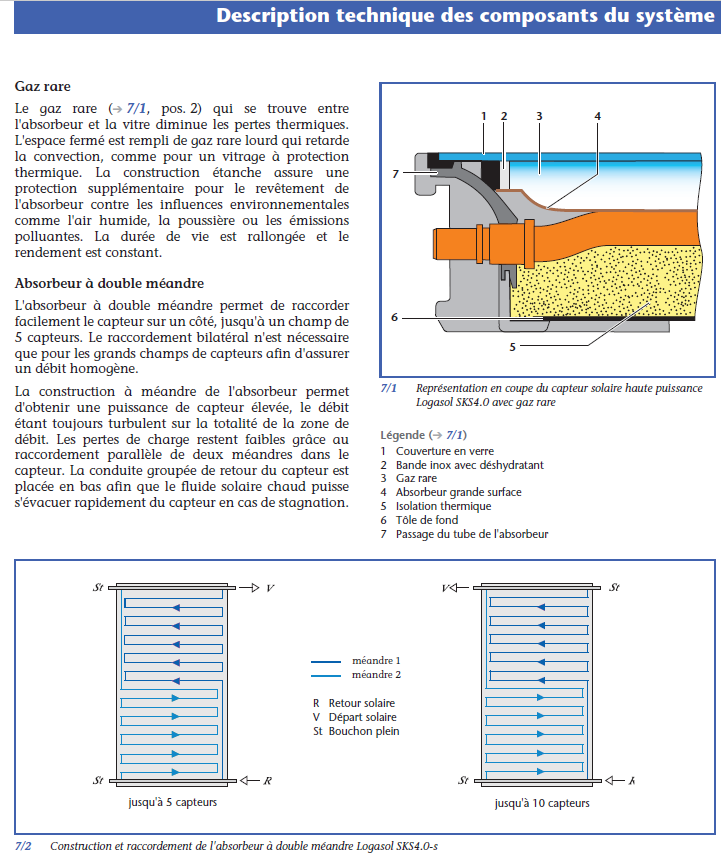 Description technique des composants du système

Gaz rare

Le gaz rare (→ 7/1, pos. 2) qui se trouve entre l'absorbeur et la vitre diminue les pertes thermiques. L'espace fermé est rempli de gaz rare lourd qui retarde la convection, comme pour un vitrage à protection thermique. La construction étanche assure une protection supplémentaire pour le revêtement de l'absorbeur contre les influences environnementales comme l'air humide, la poussière ou les émissions polluantes. La durée de vie est rallongée et le rendement est constant.

Absorbeur à double méandre

L'absorbeur à double méandre permet de raccorder facilement le capteur sur un côté, jusqu'à un champ de 5 capteurs. Le raccordement bilatéral n'est nécessaire que pour les grands champs de capteurs afin d'assurer un débit homogène.

La construction à méandre de l'absorbeur permet d'obtenir une puissance de capteur élevée, le débit étant toujours turbulent sur la totalité de la zone de débit. Les pertes de charge restent faibles grâce au raccordement parallèle de deux méandres dans le capteur. La conduite groupée de retour du capteur est placée en bas afin que le fluide solaire chaud puisse s'évacuer rapidement du capteur en cas de stagnation.

1 2 3 4 7 6 5

7/1 Représentation en coupe du capteur solaire haute puissance Logasol SKS4.0 avec gaz rare

Légende (→ 7/1)
1 Couverture en verre
2 Bande inox avec déshydratant
3 Gaz rare
4 Absorbeur grande surface
5 Isolation thermique
6 Tôle de fond
7 Passage du tube de l'absorbeur

St V St R jusqu'à 5 capteurs

méandre 1
méandre 2

R Retour solaire
V Départ solaire
St Bouchon plein

V St St R jusqu'à 10 capteurs

7/2 Construction et raccordement de l'absorbeur à double méandre Logasol SKS4.0-s