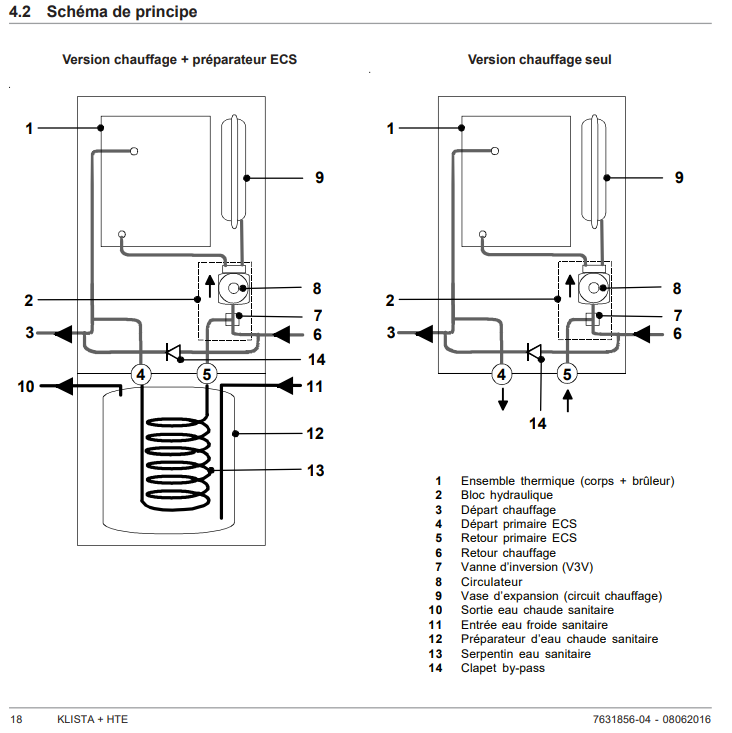 4.2 Schéma de principe

Version chauffage + préparateur ECS

1
9
2
8
7
3
6
14
4
5
10
11
12
13

Version chauffage seul

1
9
2
8
7
3
6
4
5
14

1 Ensemble thermique (corps + brûleur)
2 Bloc hydraulique
3 Départ chauffage
4 Départ primaire ECS
5 Retour primaire ECS
6 Retour chauffage
7 Vanne d'inversion (V3V)
8 Circulateur
9 Vase d'expansion (circuit chauffage)
10 Sortie eau chaude sanitaire
11 Entrée eau froide sanitaire
12 Préparateur d'eau chaude sanitaire
13 Serpentin eau sanitaire
14 Clapet by-pass

18 KLISTA + HTE 7631856-04 - 08062016